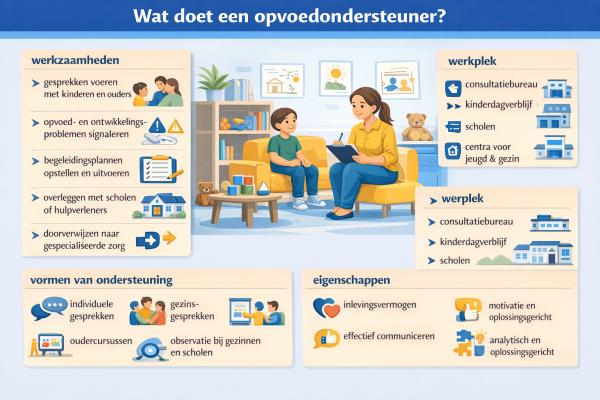 Wat doet een opvoedondersteuner?

werkzaamheden

gesprekken voeren met kinderen en ouders

opvoed- en ontwikkelingsproblemen signaleren

begeleidingsplannen opstellen en uitvoeren

overleggen met scholen of hulpverleners

doorverwijzen naar gespecialiseerde zorg

werkplek

consultatiebureau

kinderdagverblijf

scholen

centra voor jeugd & gezin

werplek

consultatiebureau

kinderdagverblijf

scholen

vormen van ondersteuning

individuele gesprekken

gezinsgesprekken

oudercursussen

observatie bij gezinnen en scholen

eigenschappen

inlevingsvermogen

motivatie en oplossingsgericht

effectief communiceren

analytisch en oplossingsgericht